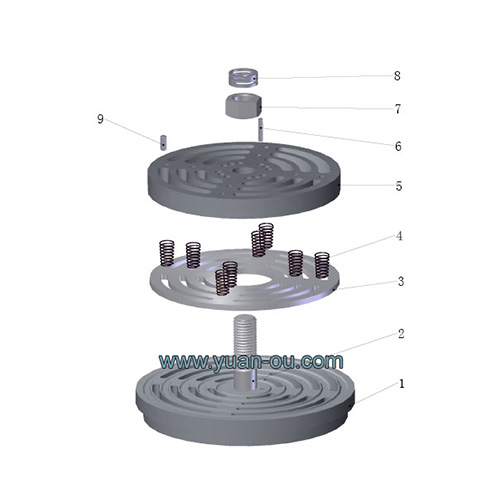 8
7
9
6
5
4
3
2
www.yuan-ou.com
1